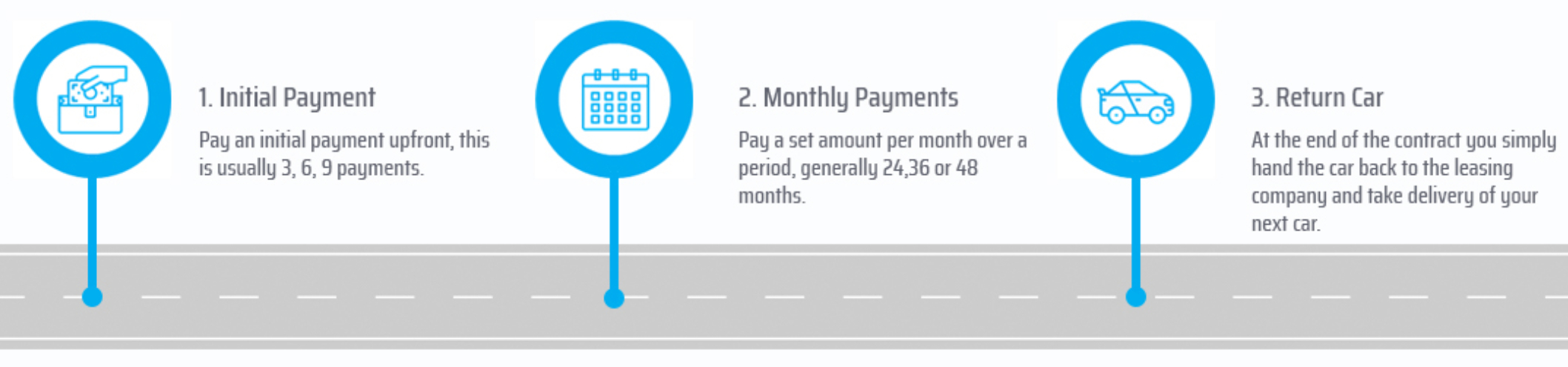 1. Initial Payment

Pay an initial payment upfront, this is usually 3, 6, 9 payments.

2. Monthly Payments

Pay a set amount per month over a period, generally 24,36 or 48 months.

3. Return Car

At the end of the contract you simply hand the car back to the leasing company and take delivery of your next car.